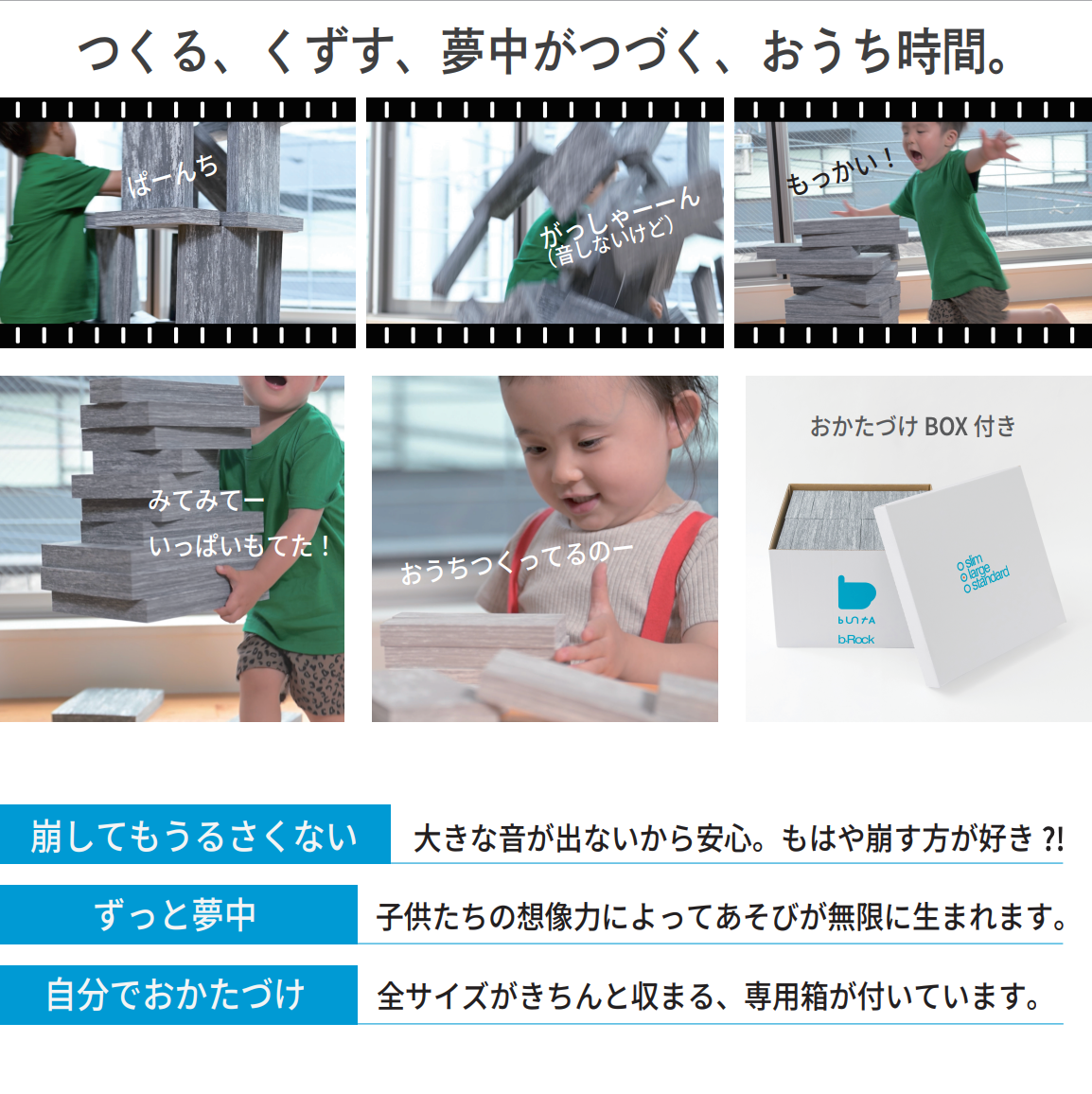 つくる、くずす、夢中がつづく、おうち時間。

ぱーんち

がっしゃーーん
(音しないけど)

もっかい！

みてみてー
いっぱいもてた！

おうちつくってるのー

おかたづけ BOX 付き

slim
large
standard

bunta
b.Rock

崩してもうるさくない
大きな音が出ないから安心。もはや崩す方が好き ?!

ずっと夢中
子供たちの想像力によってあそびが無限に生まれます。

自分でおかたづけ
全サイズがきちんと収まる、専用箱が付いています。